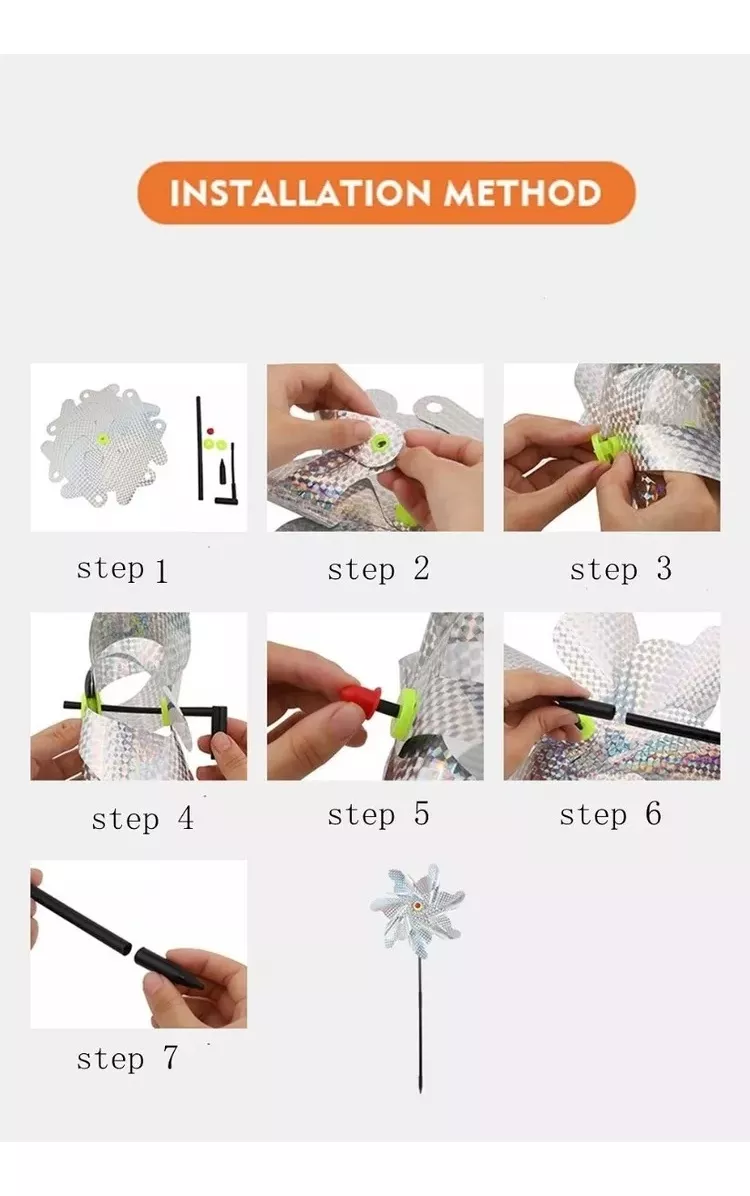 INSTALLATION METHOD

step 1

step 2

step 3

step 4

step 5

step 6

step 7