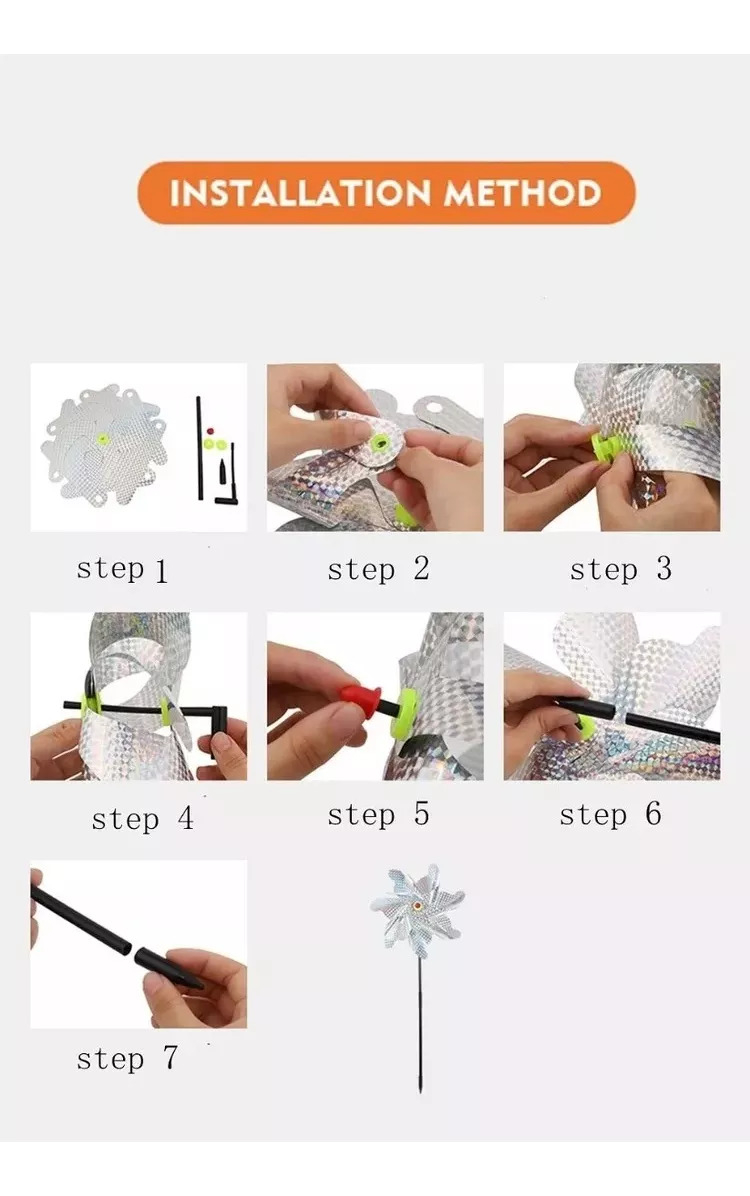 INSTALLATION METHOD

step 1

step 2

step 3

step 4

step 5

step 6

step 7