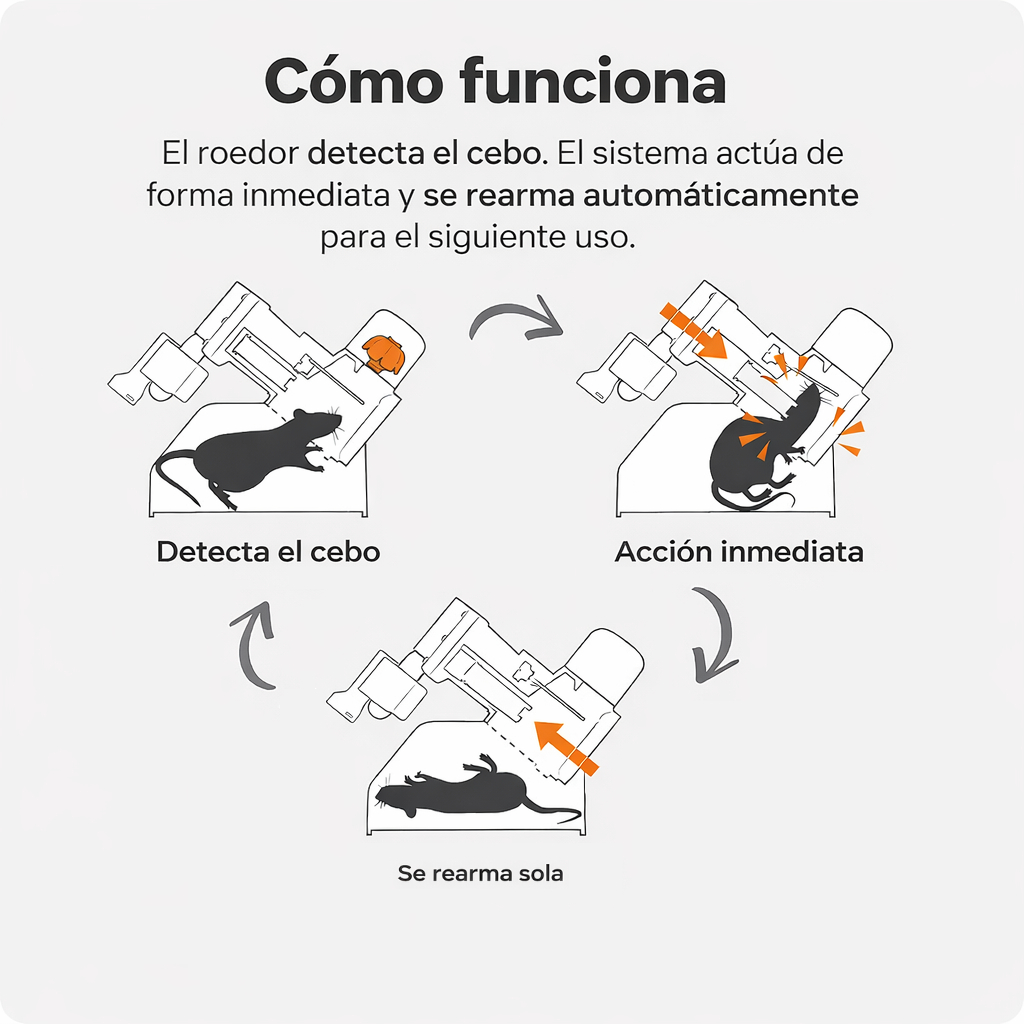 Cómo funciona

El roedor detecta el cebo. El sistema actúa de forma inmediata y se rearma automáticamente para el siguiente uso.

Detecta el cebo

Acción inmediata

Se rearma sola