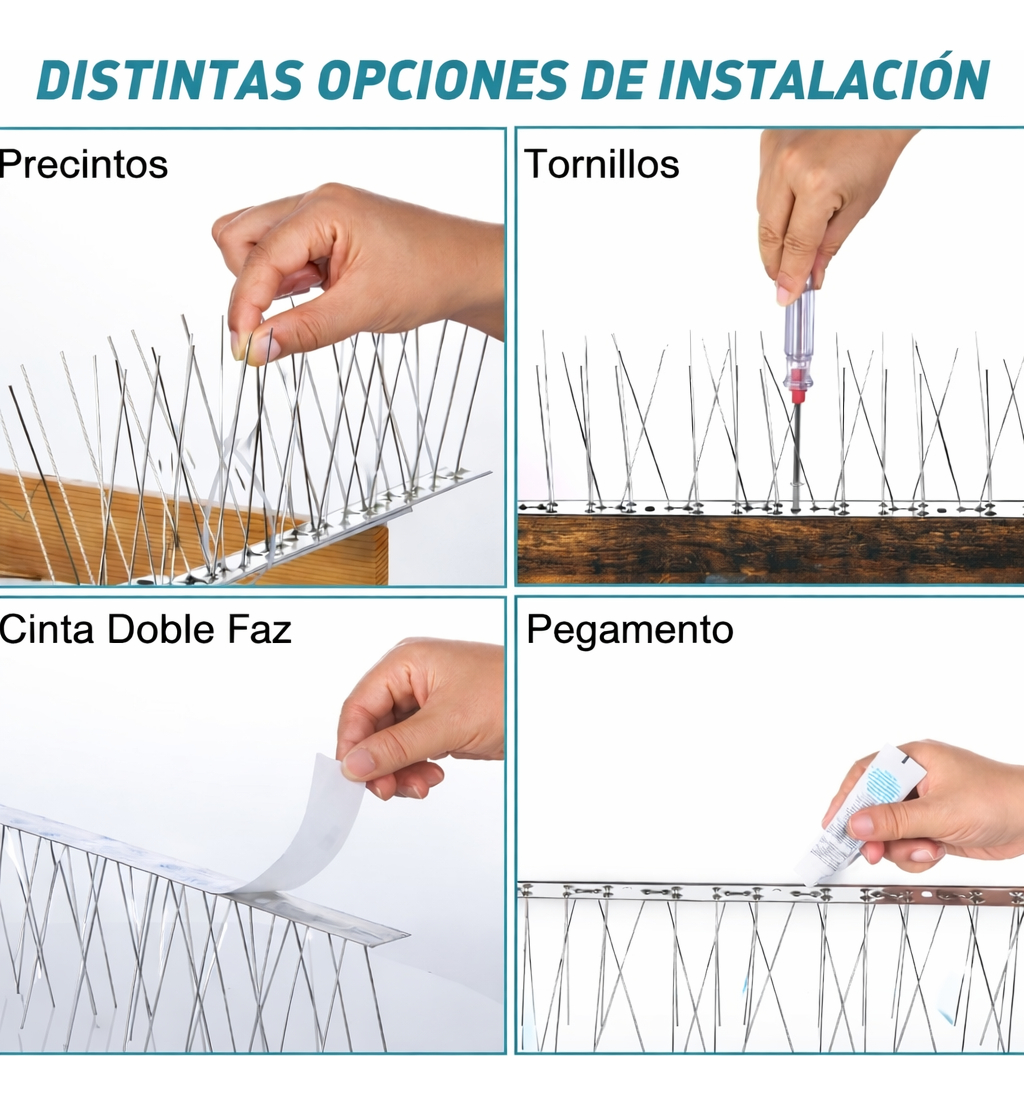 DISTINTAS OPCIONES DE INSTALACIÓN

Precintos

Tornillos

Cinta Doble Faz

Pegamento