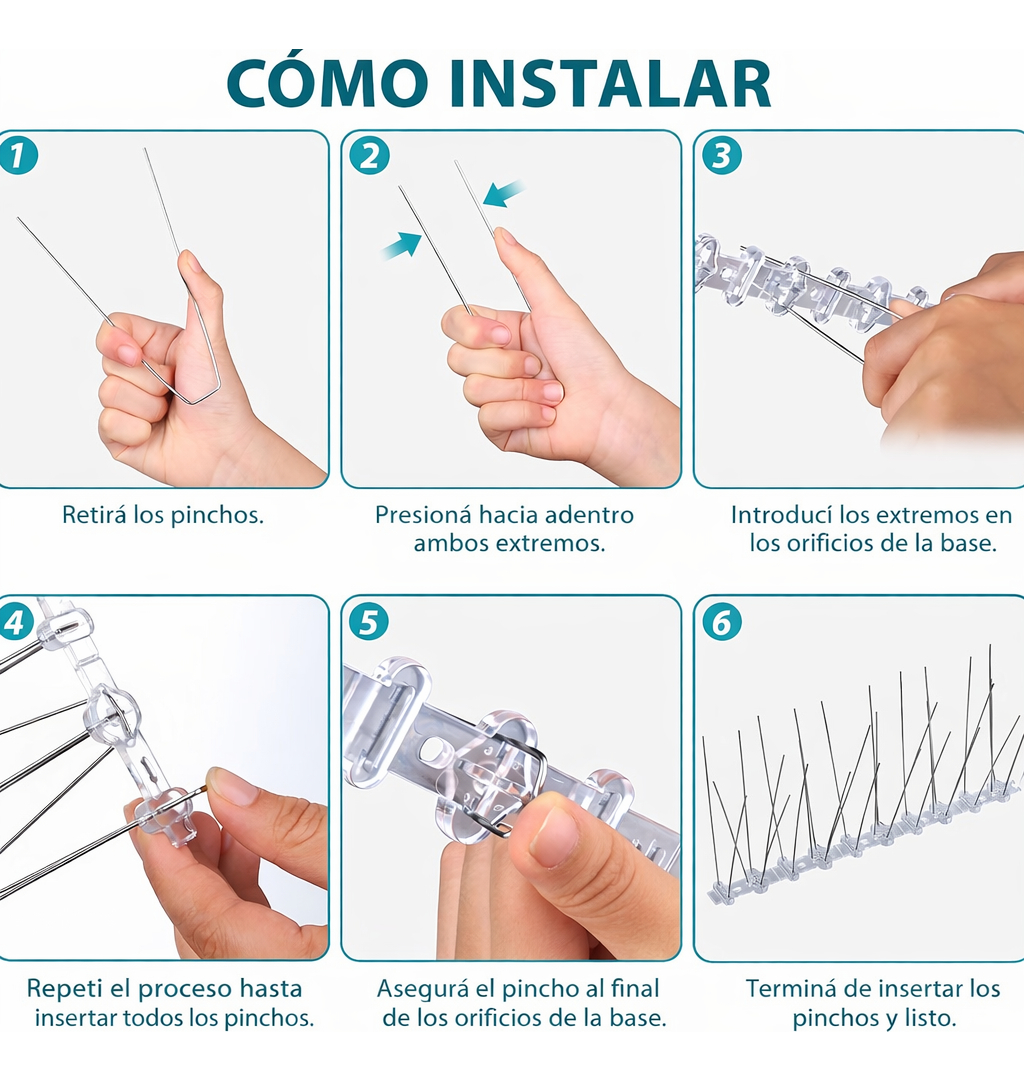 CÓMO INSTALAR

1

Retirá los pinchos.

2

Presioná hacia adentro ambos extremos.

3

Introducí los extremos en los orificios de la base.

4

Repeti el proceso hasta insertar todos los pinchos.

5

Asegurá el pincho al final de los orificios de la base.

6

Terminá de insertar los pinchos y listo.