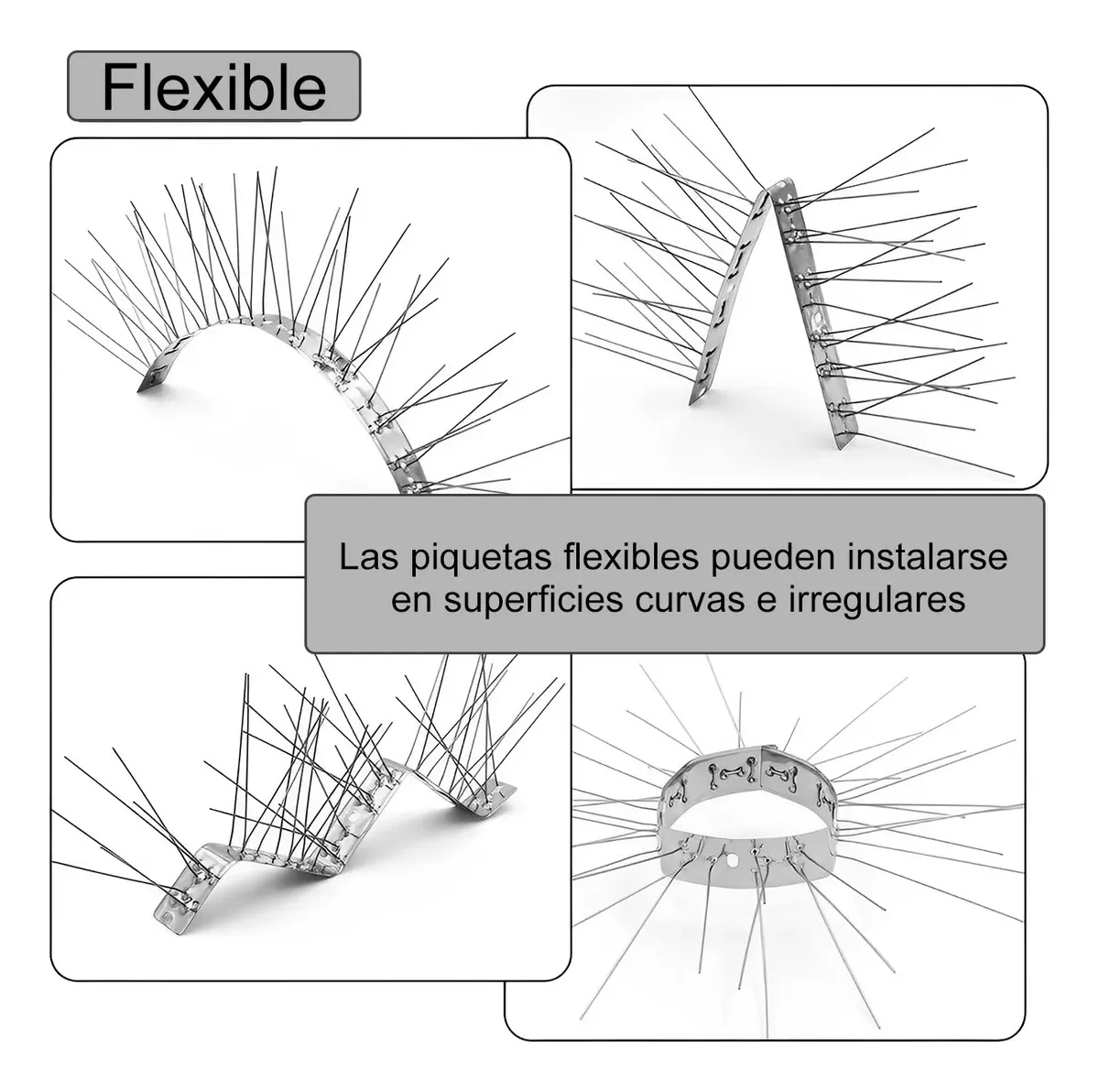 Flexible

Las piquetas flexibles pueden instalarse en superficies curvas e irregulares