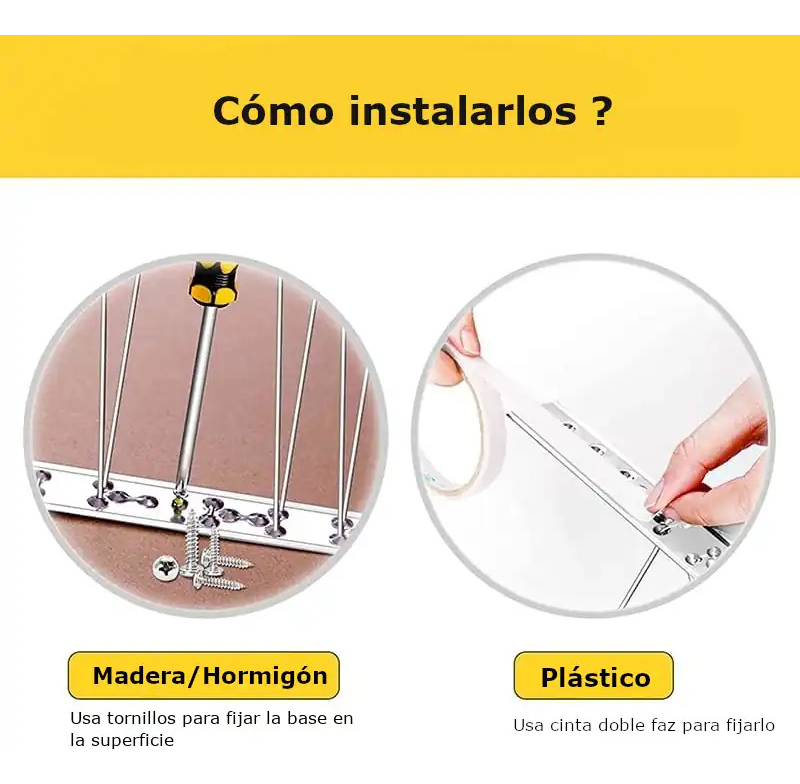 Cómo instalarlos ?

Madera/Hormigón

Usa tornillos para fijar la base en la superficie

Plástico

Usa cinta doble faz para fijarlo