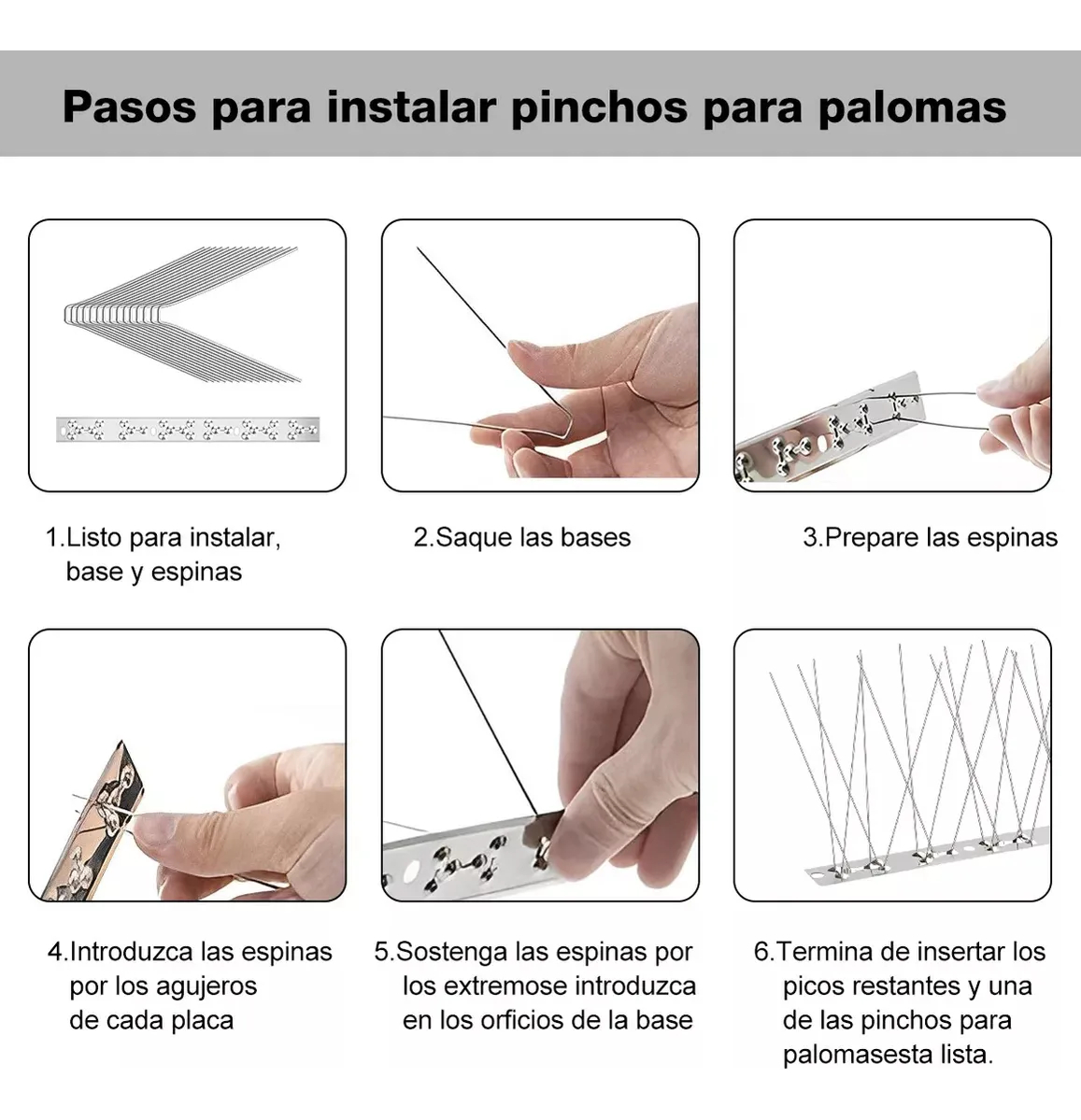 Pasos para instalar pinchos para palomas

1.Listo para instalar, base y espinas

2.Saque las bases

3.Prepare las espinas

4.Introduzca las espinas por los agujeros de cada placa

5.Sostenga las espinas por los extremose introduzca en los orficios de la base

6.Termina de insertar los picos restantes y una de las pinchos para palomasesta lista.